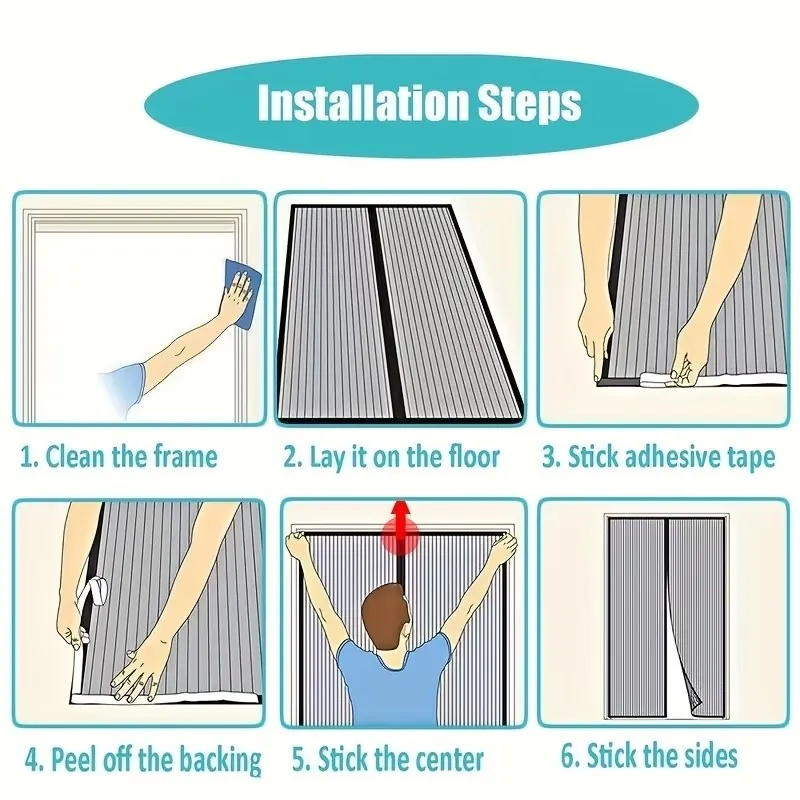 Installation Steps

1. Clean the frame

2. Lay it on the floor

3. Stick adhesive tape

4. Peel off the backing

5. Stick the center

6. Stick the sides